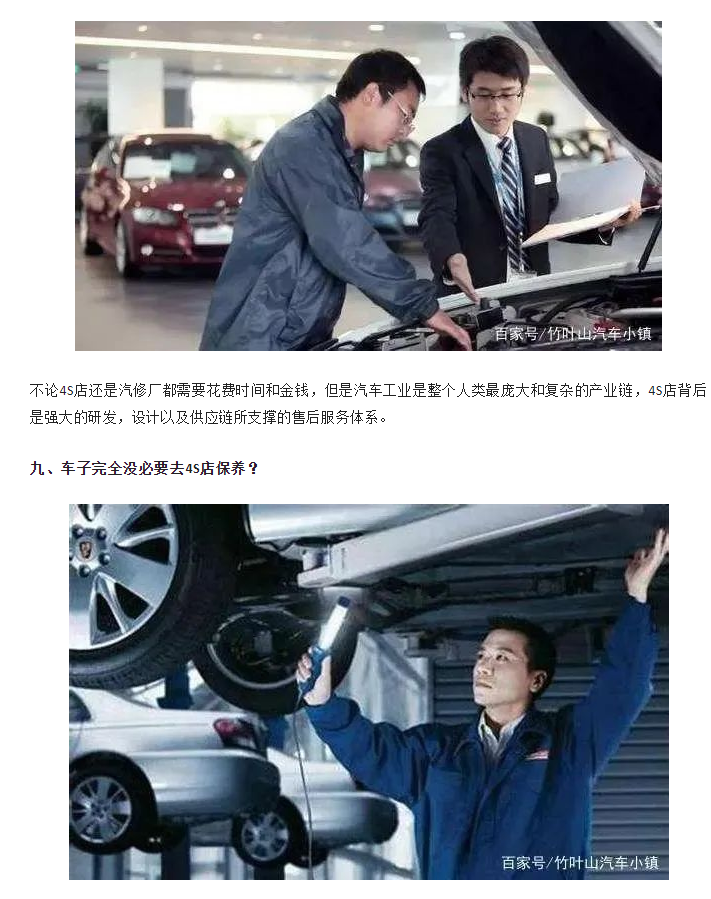 百家号/竹叶山汽车小镇

不论4S店还是汽修厂都需要花费时间和金钱，但是汽车工业是整个人类最庞大和复杂的产业链，4S店背后是强大的研发，设计以及供应链所支撑的售后服务体系。

九、车子完全没必要去4S店保养？

百家号/竹叶山汽车小镇